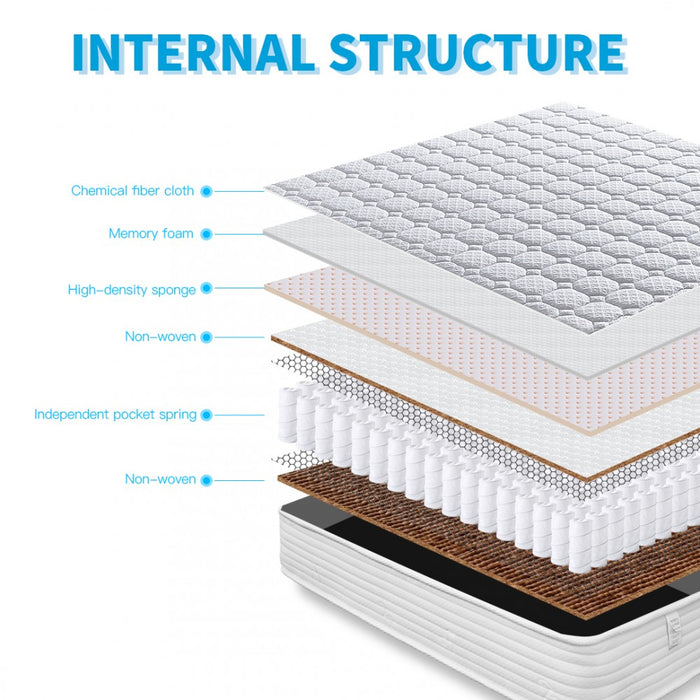 INTERNAL STRUCTURE

Chemical fiber cloth

Memory foam

High-density sponge

Non-woven

Independent pocket spring

Non-woven